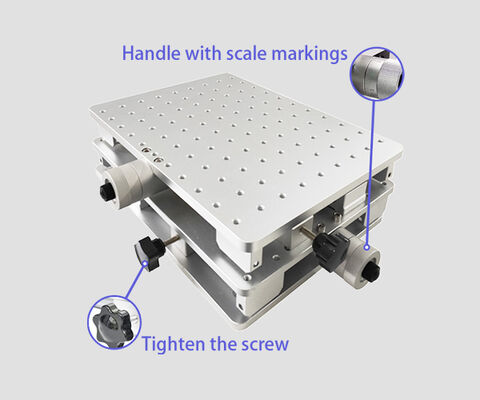 Handle with scale markings

Tighten the screw